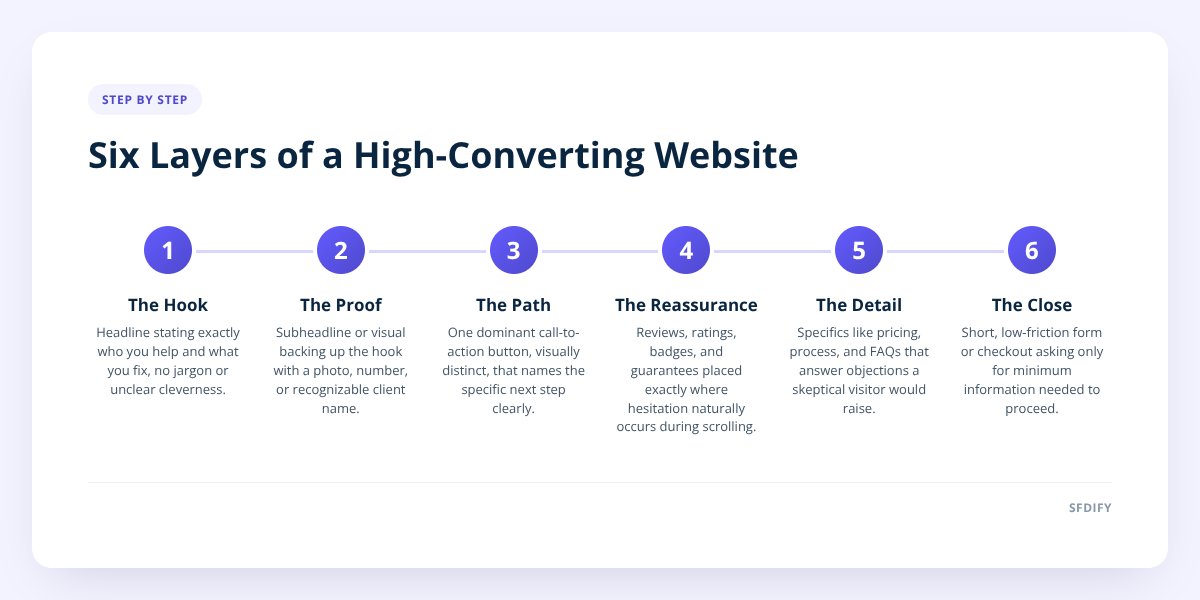 STEP BY STEP

Six Layers of a High-Converting Website

1

The Hook

Headline stating exactly who you help and what you fix, no jargon or unclear cleverness.

2

The Proof

Subheadline or visual backing up the hook with a photo, number, or recognizable client name.

3

The Path

One dominant call-to-action button, visually distinct, that names the specific next step clearly.

4

The Reassurance

Reviews, ratings, badges, and guarantees placed exactly where hesitation naturally occurs during scrolling.

5

The Detail

Specifics like pricing, process, and FAQs that answer objections a skeptical visitor would raise.

6

The Close

Short, low-friction form or checkout asking only for minimum information needed to proceed.

SFDIFY